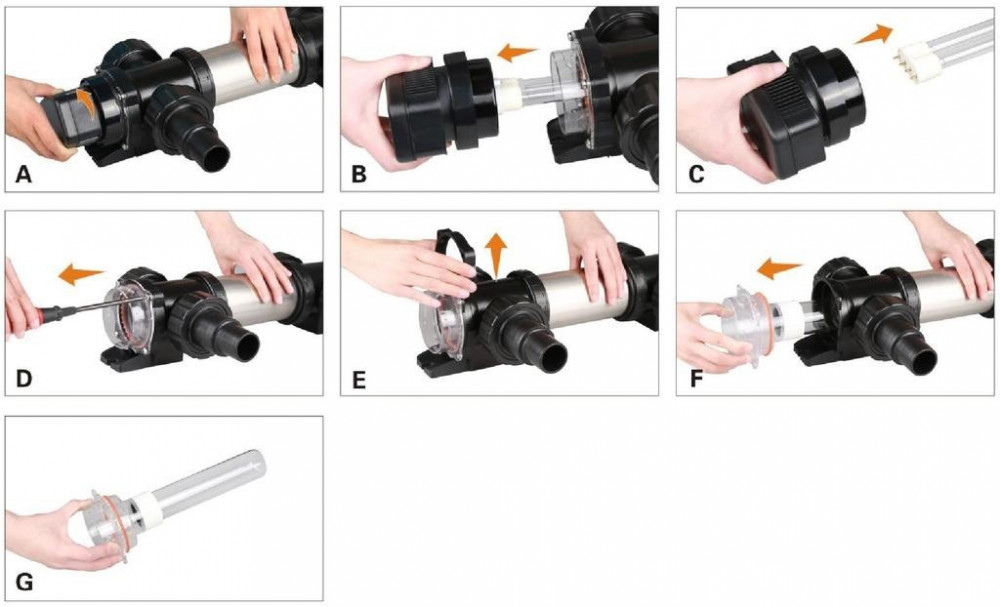 A

B

C

D

E

F

G